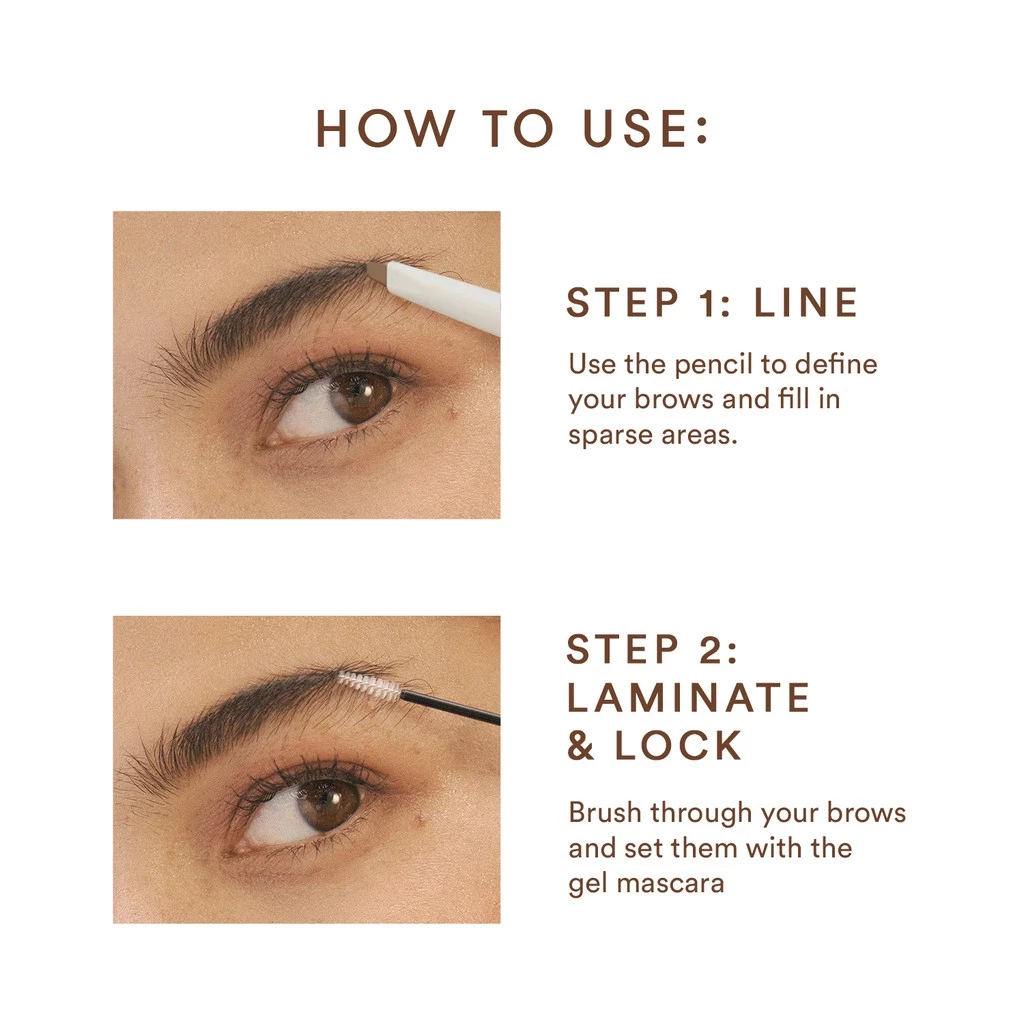 HOW TO USE:

STEP 1: LINE

Use the pencil to define your brows and fill in sparse areas.

STEP 2: LAMINATE & LOCK

Brush through your brows and set them with the gel mascara