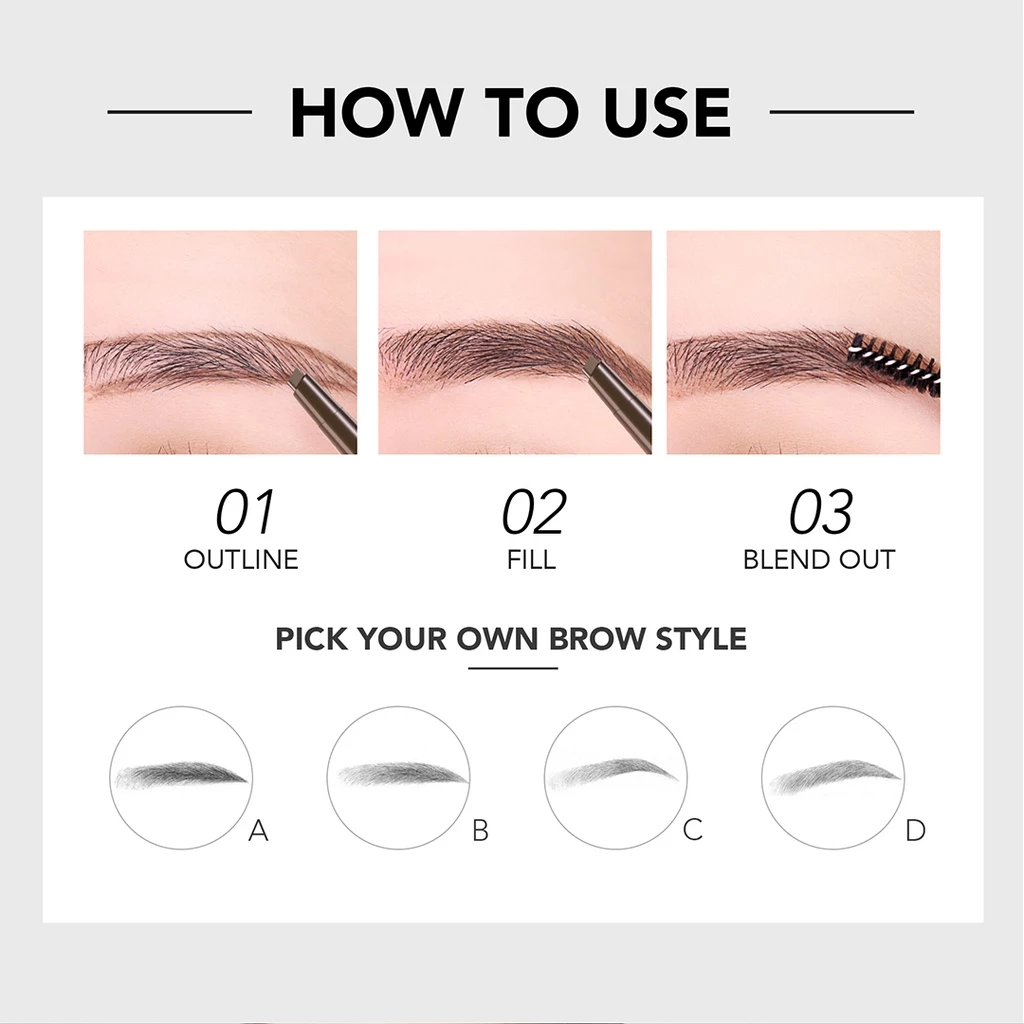 HOW TO USE

01
OUTLINE

02
FILL

03
BLEND OUT

PICK YOUR OWN BROW STYLE

A

B

C

D