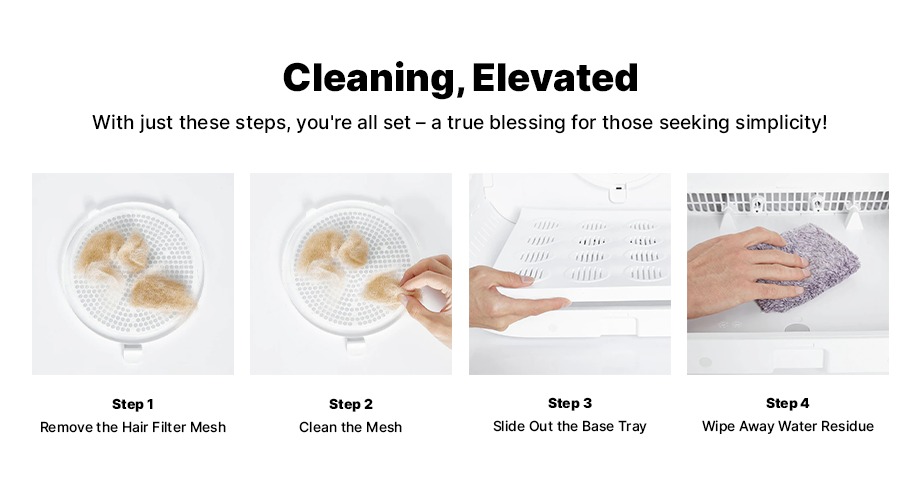 Cleaning, Elevated

With just these steps, you're all set – a true blessing for those seeking simplicity!

Step 1
Remove the Hair Filter Mesh

Step 2
Clean the Mesh

Step 3
Slide Out the Base Tray

Step 4
Wipe Away Water Residue