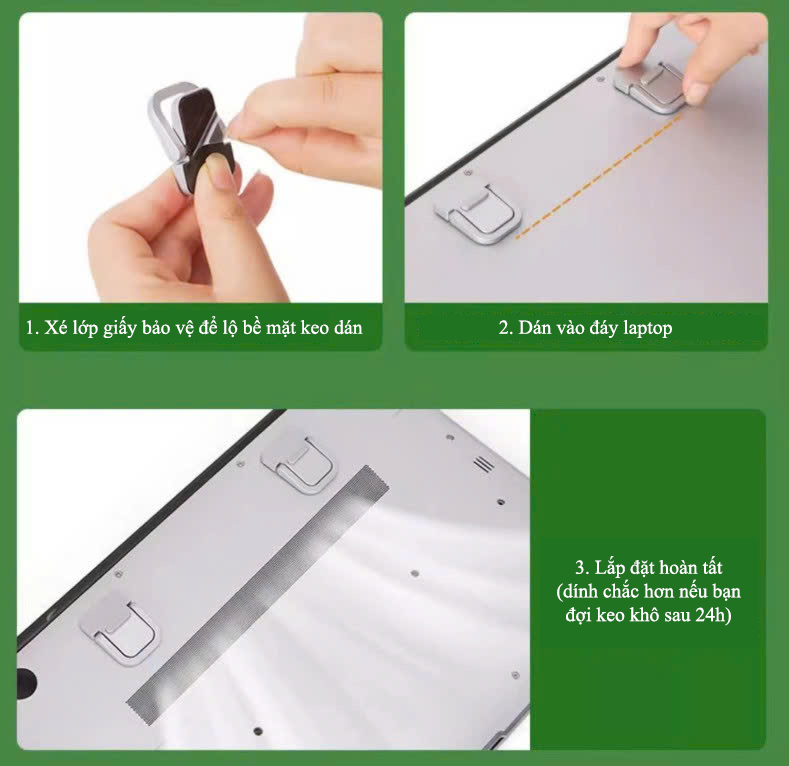 1. Xé lớp giấy bảo vệ để lộ bề mặt keo dán

2. Dán vào đáy laptop

3. Lắp đặt hoàn tất (dính chắc hơn nếu bạn đợi keo khô sau 24h)