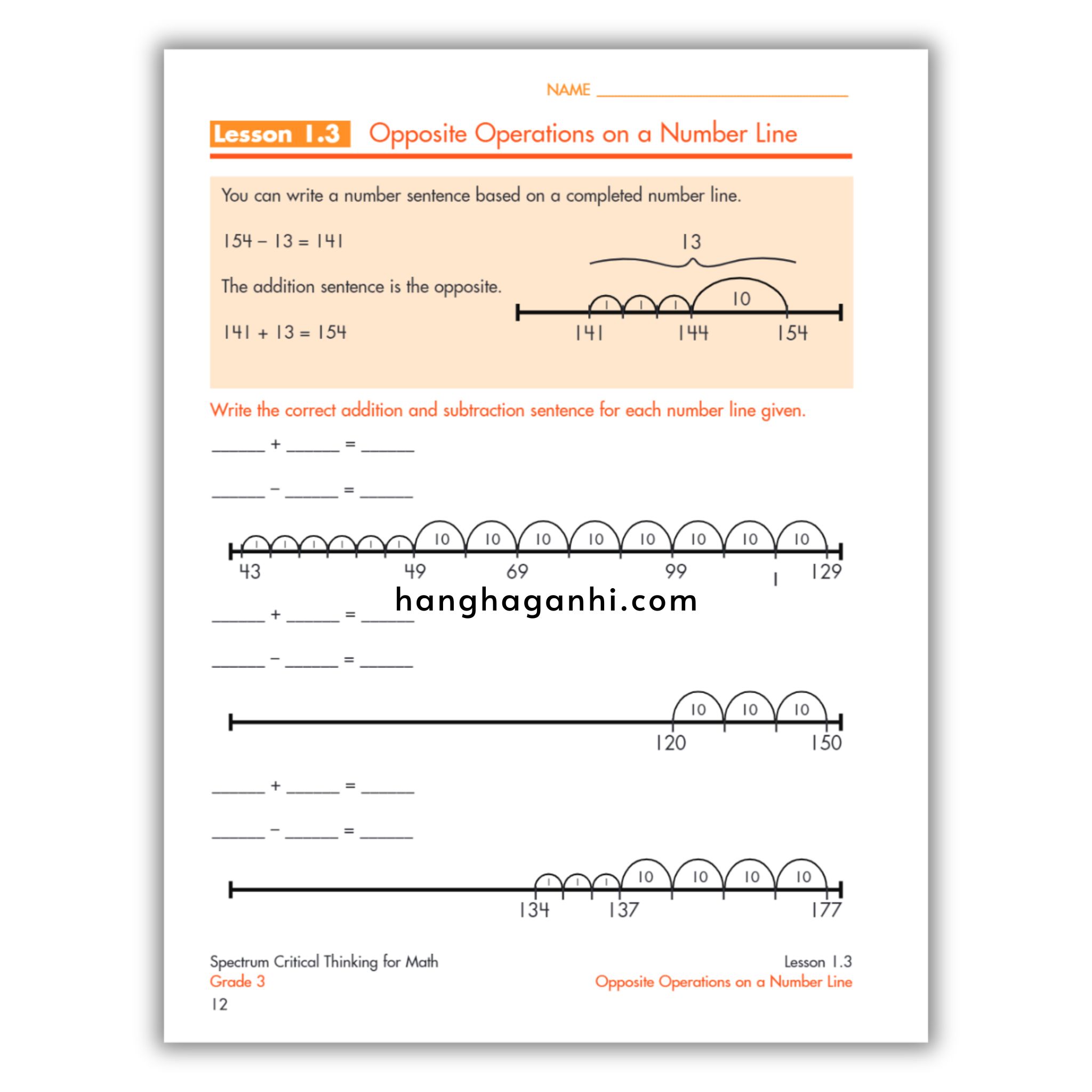 NAME ______________________

Lesson 1.3 Opposite Operations on a Number Line

You can write a number sentence based on a completed number line.

$154 - 13 = 141$

The addition sentence is the opposite.

$141 + 13 = 154$

13

1 1 1 10

141 144 154

Write the correct addition and subtraction sentence for each number line given.

______ + ______ = ______

______ − ______ = ______

1 1 1 1 1 1 10 10 10 10 10 10 10 10

43 49 69 99 1 129

hanghaganhi.com

______ + ______ = ______

______ − ______ = ______

10 10 10

120 150

______ + ______ = ______

______ − ______ = ______

1 1 1 10 10 10 10

134 137 177

Spectrum Critical Thinking for Math
Grade 3
12

Lesson 1.3
Opposite Operations on a Number Line