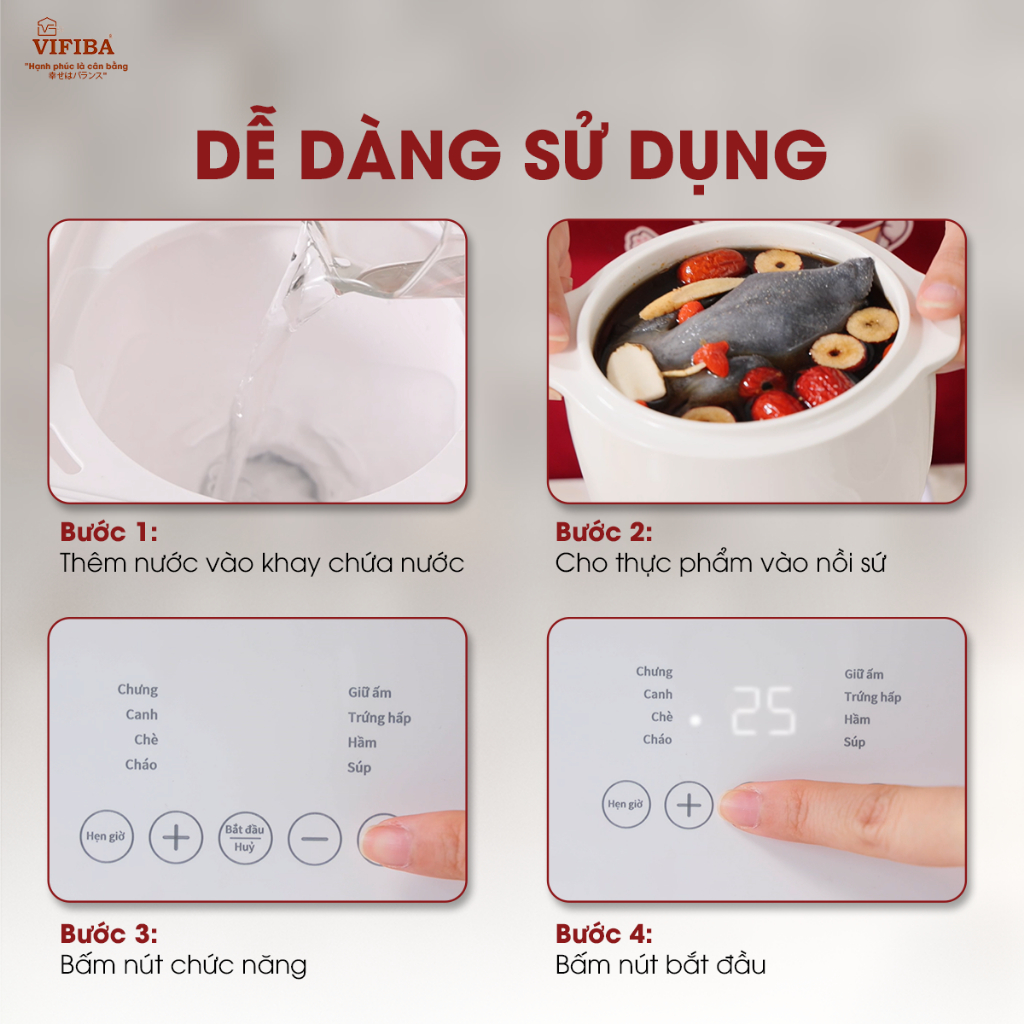 VIFIBA
"Hạnh phúc là cân bằng
幸せはバランス"

DỄ DÀNG SỬ DỤNG

Bước 1:
Thêm nước vào khay chứa nước

Bước 2:
Cho thực phẩm vào nồi sứ

Chưng
Canh
Chè
Cháo

Giữ ấm
Trứng hấp
Hầm
Súp

Hẹn giờ
+
Bắt đầu
Huỷ
—

Bước 3:
Bấm nút chức năng

Chưng
Canh
Chè
Cháo

25

Giữ ấm
Trứng hấp
Hầm
Súp

Hẹn giờ
+

Bước 4:
Bấm nút bắt đầu