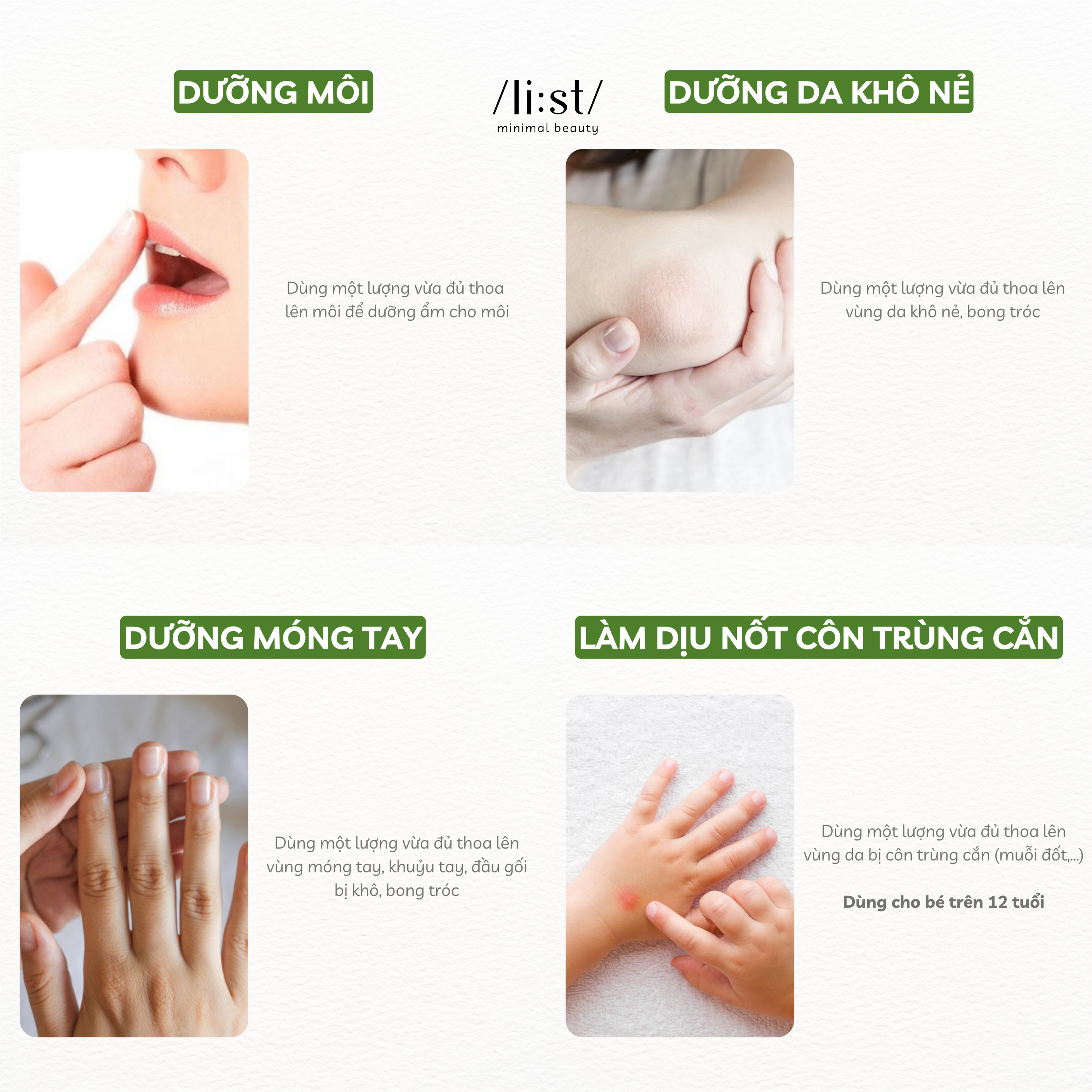 DƯỠNG MÔI

/li:st/
minimal beauty

DƯỠNG DA KHÔ NẺ

Dùng một lượng vừa đủ thoa lên môi để dưỡng ẩm cho môi

Dùng một lượng vừa đủ thoa lên vùng da khô nẻ, bong tróc

DƯỠNG MÓNG TAY

LÀM DỊU NỐT CÔN TRÙNG CẮN

Dùng một lượng vừa đủ thoa lên vùng móng tay, khuỷu tay, đầu gối bị khô, bong tróc

Dùng một lượng vừa đủ thoa lên vùng da bị côn trùng cắn (muỗi đốt,...)

Dùng cho bé trên 12 tuổi