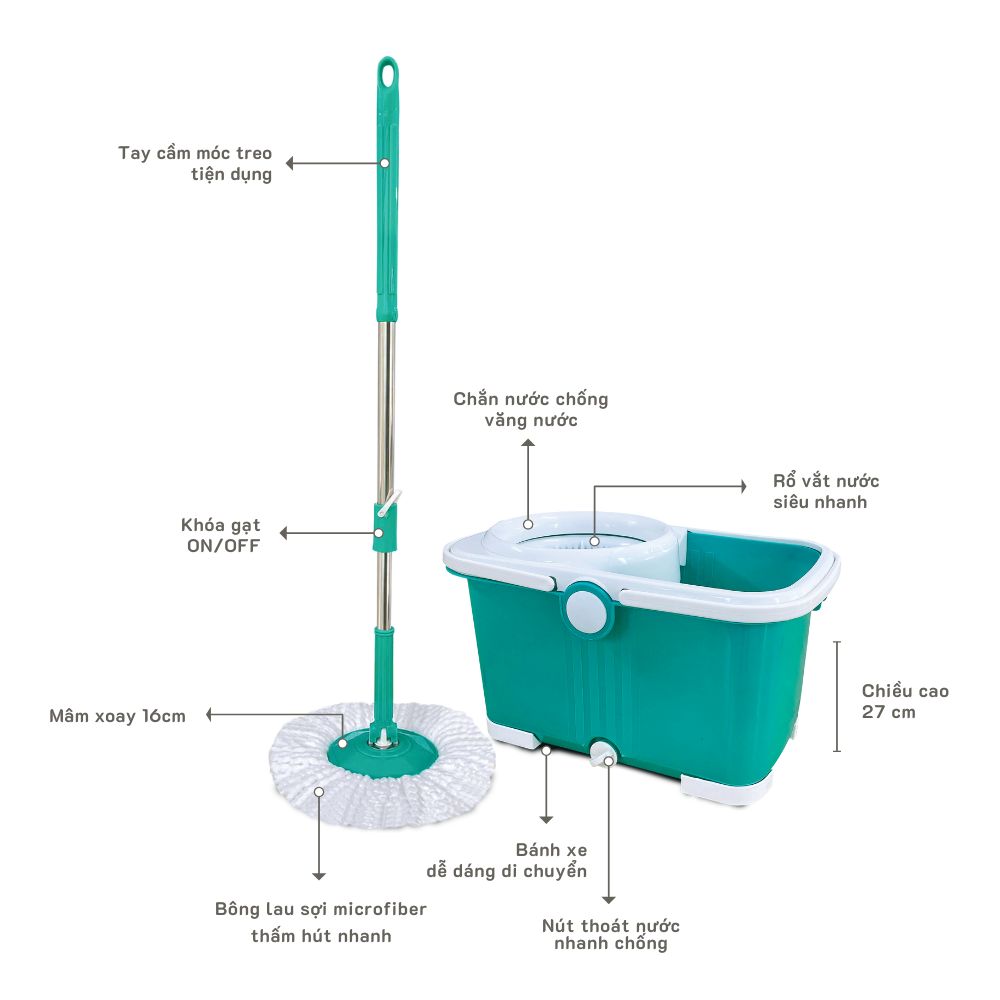 Tay cầm móc treo tiện dụng

Chắn nước chống văng nước

Rổ vắt nước siêu nhanh

Khóa gạt ON/OFF

Chiều cao 27 cm

Mâm xoay 16cm

Bánh xe dễ dáng di chuyển

Bông lau sợi microfiber thấm hút nhanh

Nút thoát nước nhanh chống