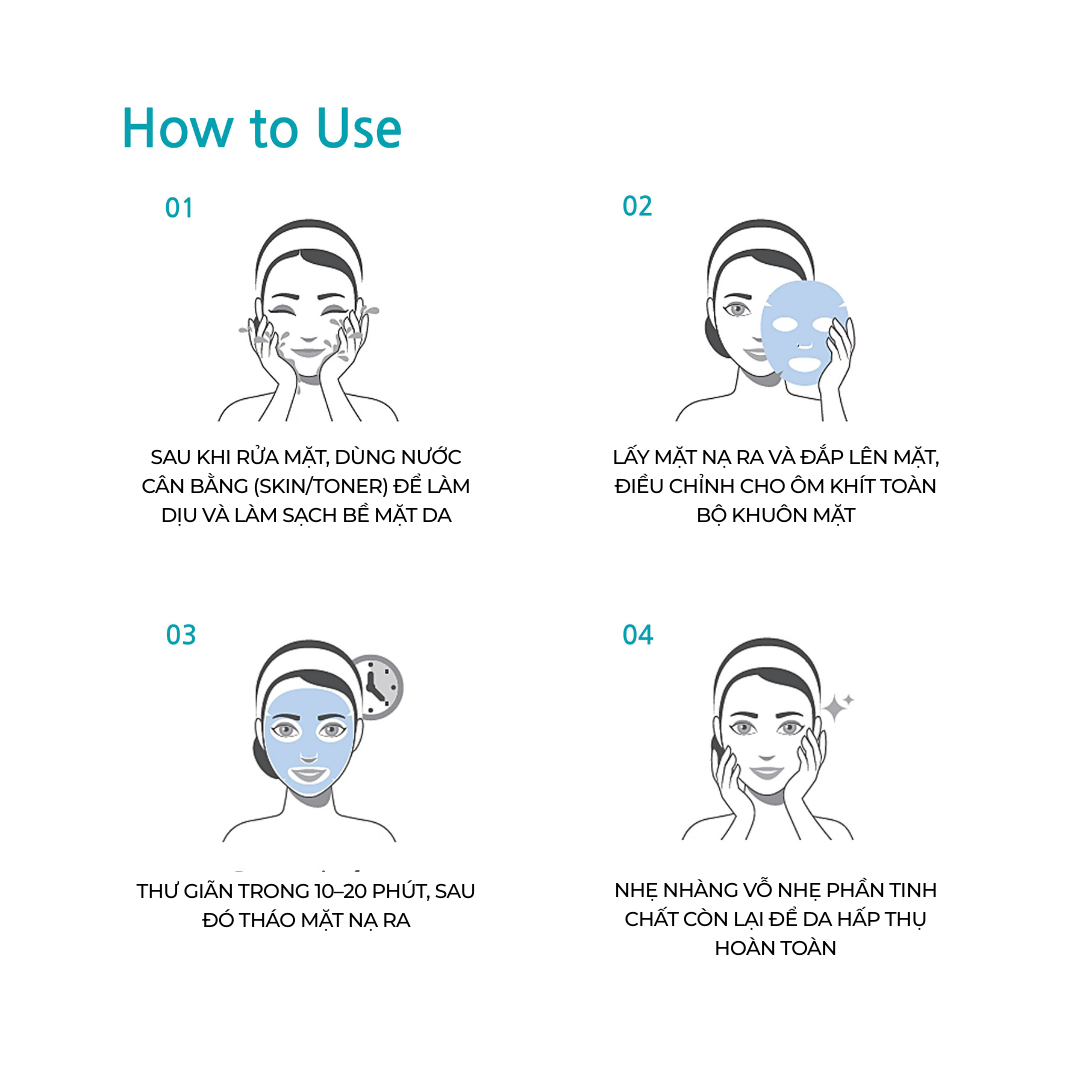 How to Use

01

SAU KHI RỬA MẶT, DÙNG NƯỚC CÂN BẰNG (SKIN/TONER) ĐỂ LÀM DỊU VÀ LÀM SẠCH BỀ MẶT DA

02

LẤY MẶT NẠ RA VÀ ĐẮP LÊN MẶT, ĐIỀU CHỈNH CHO ÔM KHÍT TOÀN BỘ KHUÔN MẶT

03

THƯ GIÃN TRONG 10–20 PHÚT, SAU ĐÓ THÁO MẶT NẠ RA

04

NHẸ NHÀNG VỖ NHẸ PHẦN TINH CHẤT CÒN LẠI ĐỂ DA HẤP THỤ HOÀN TOÀN