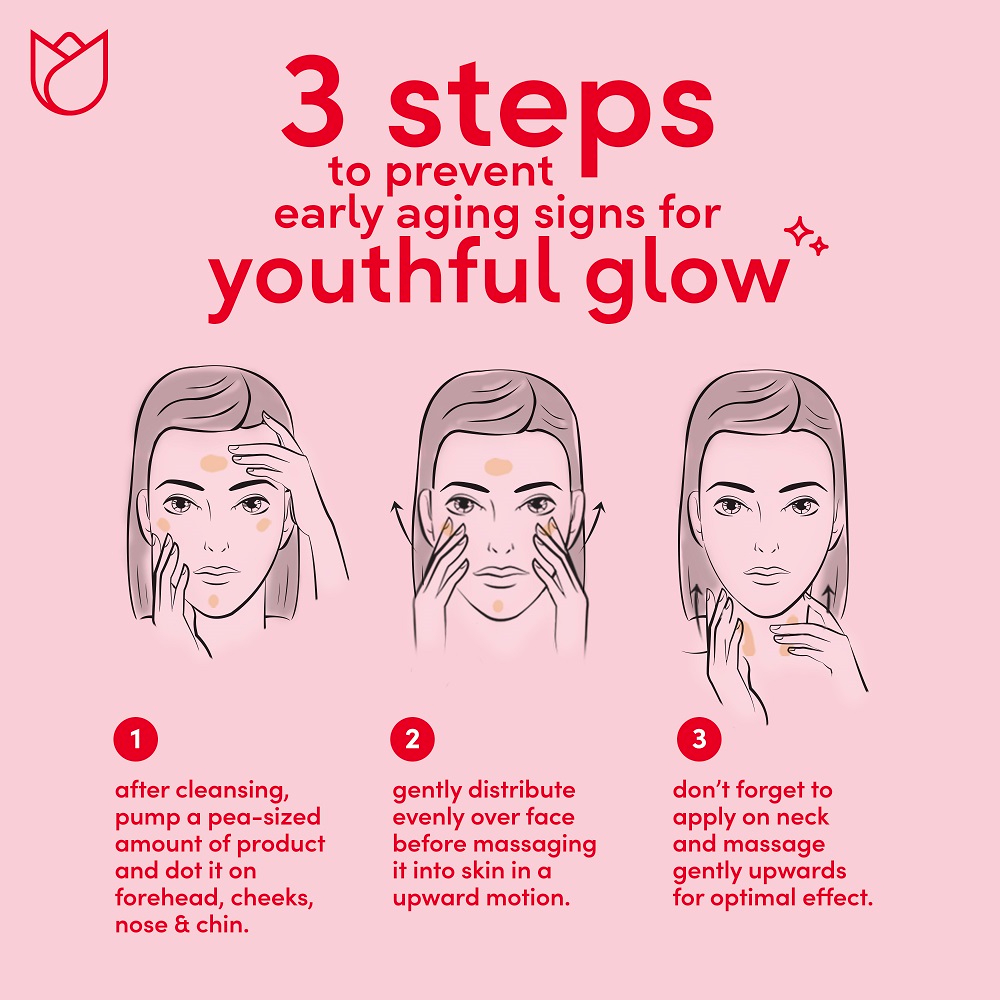 3 steps
to prevent
early aging signs for
youthful glow

1
after cleansing, pump a pea-sized amount of product and dot it on forehead, cheeks, nose & chin.

2
gently distribute evenly over face before massaging it into skin in a upward motion.

3
don't forget to apply on neck and massage gently upwards for optimal effect.