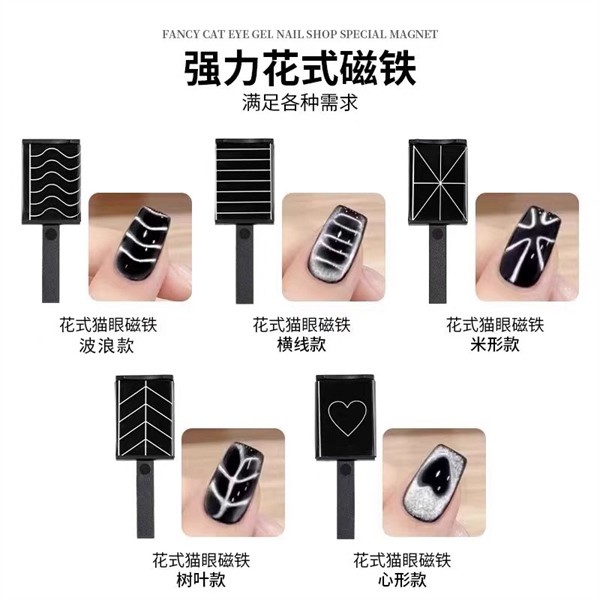 FANCY CAT EYE GEL NAIL SHOP SPECIAL MAGNET

强力花式磁铁

满足各种需求

花式猫眼磁铁
波浪款

花式猫眼磁铁
横线款

花式猫眼磁铁
米形款

花式猫眼磁铁
树叶款

花式猫眼磁铁
心形款