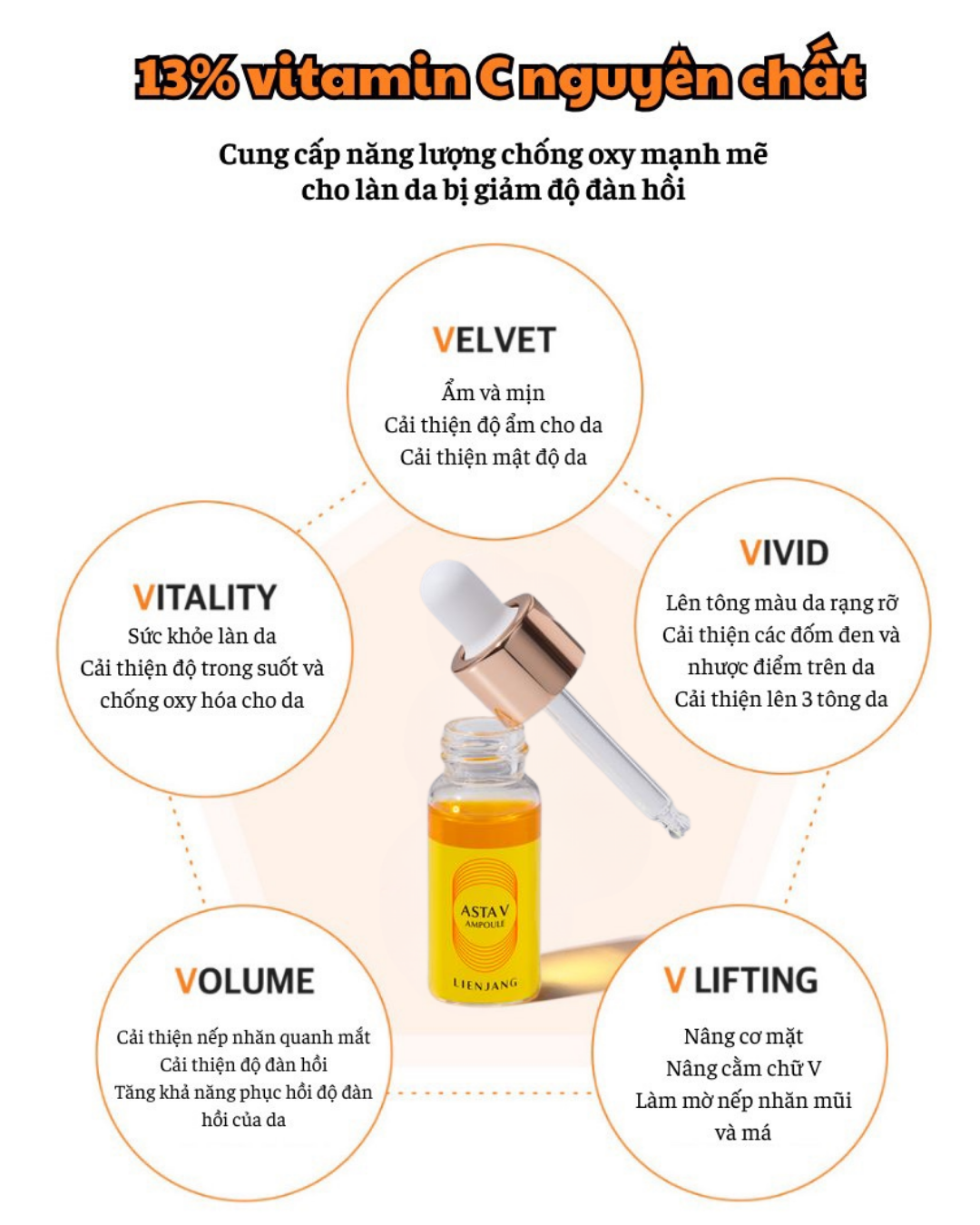 13% vitamin C nguyên chất

Cung cấp năng lượng chống oxy mạnh mẽ cho làn da bị giảm độ đàn hồi

VELVET
Ẩm và mịn
Cải thiện độ ẩm cho da
Cải thiện mật độ da

VITALITY
Sức khỏe làn da
Cải thiện độ trong suốt và chống oxy hóa cho da

VIVID
Lên tông màu da rạng rỡ
Cải thiện các đốm đen và nhược điểm trên da
Cải thiện lên 3 tông da

ASTA V
AMPOULE
LIENJANG

VOLUME
Cải thiện nếp nhăn quanh mắt
Cải thiện độ đàn hồi
Tăng khả năng phục hồi độ đàn hồi của da

V LIFTING
Nâng cơ mặt
Nâng cằm chữ V
Làm mờ nếp nhăn mũi và má