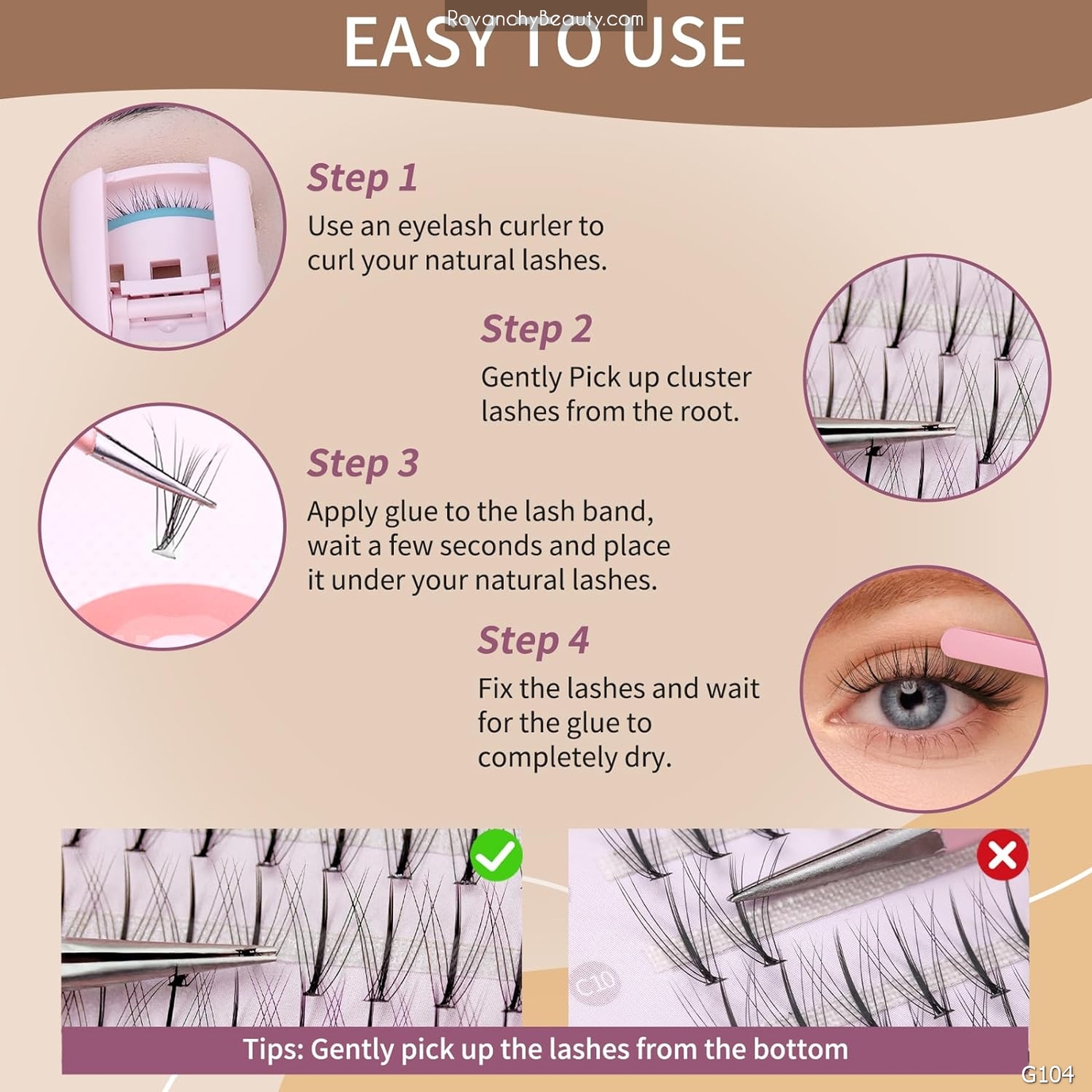 RovanchyBeauty.com

EASY TO USE

Step 1
Use an eyelash curler to curl your natural lashes.

Step 2
Gently Pick up cluster lashes from the root.

Step 3
Apply glue to the lash band, wait a few seconds and place it under your natural lashes.

Step 4
Fix the lashes and wait for the glue to completely dry.

C10

Tips: Gently pick up the lashes from the bottom

G104