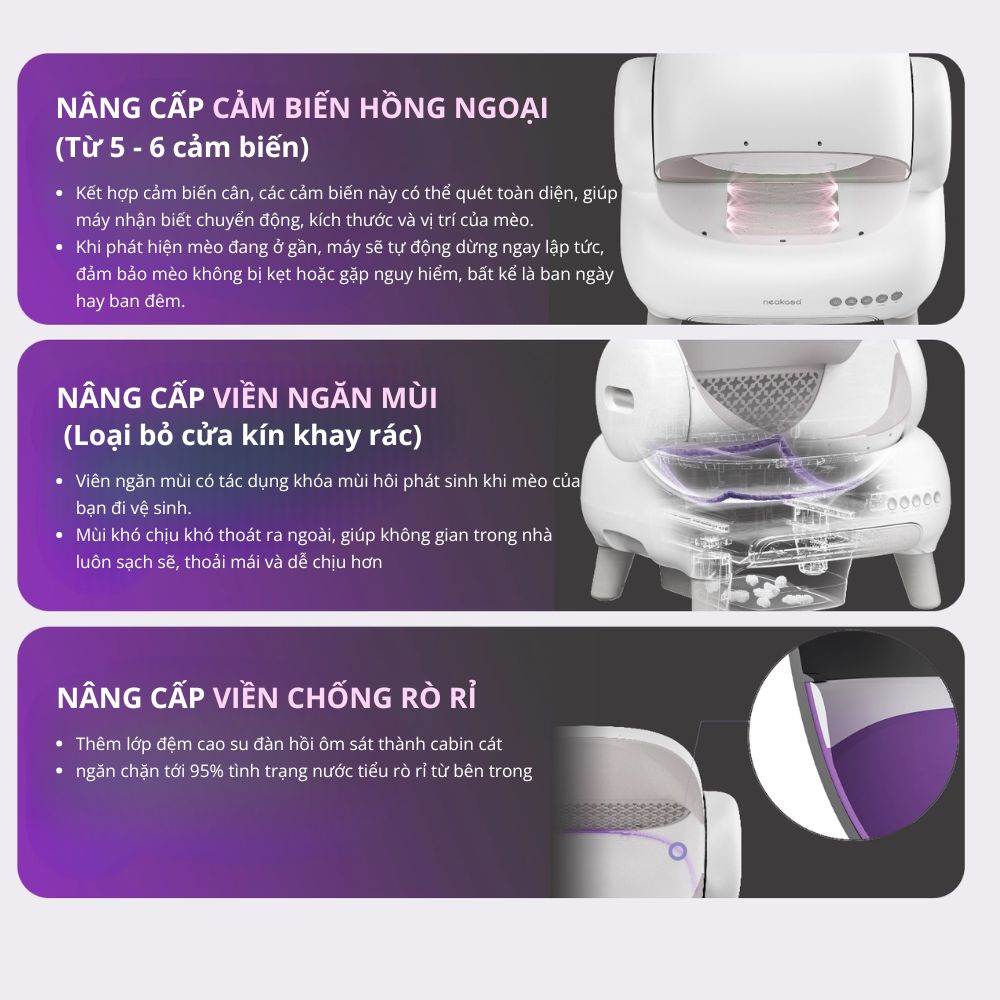 NÂNG CẤP CẢM BIẾN HỒNG NGOẠI
(Từ 5 - 6 cảm biến)

• Kết hợp cảm biến cân, các cảm biến này có thể quét toàn diện, giúp máy nhận biết chuyển động, kích thước và vị trí của mèo.
• Khi phát hiện mèo đang ở gần, máy sẽ tự động dừng ngay lập tức, đảm bảo mèo không bị kẹt hoặc gặp nguy hiểm, bất kể là ban ngày hay ban đêm.

neakasa

NÂNG CẤP VIỀN NGĂN MÙI
(Loại bỏ cửa kín khay rác)

• Viên ngăn mùi có tác dụng khóa mùi hôi phát sinh khi mèo của bạn đi vệ sinh.
• Mùi khó chịu khó thoát ra ngoài, giúp không gian trong nhà luôn sạch sẽ, thoải mái và dễ chịu hơn

NÂNG CẤP VIỀN CHỐNG RÒ RỈ

• Thêm lớp đệm cao su đàn hồi ôm sát thành cabin cát
• ngăn chặn tới 95% tình trạng nước tiểu rò rỉ từ bên trong