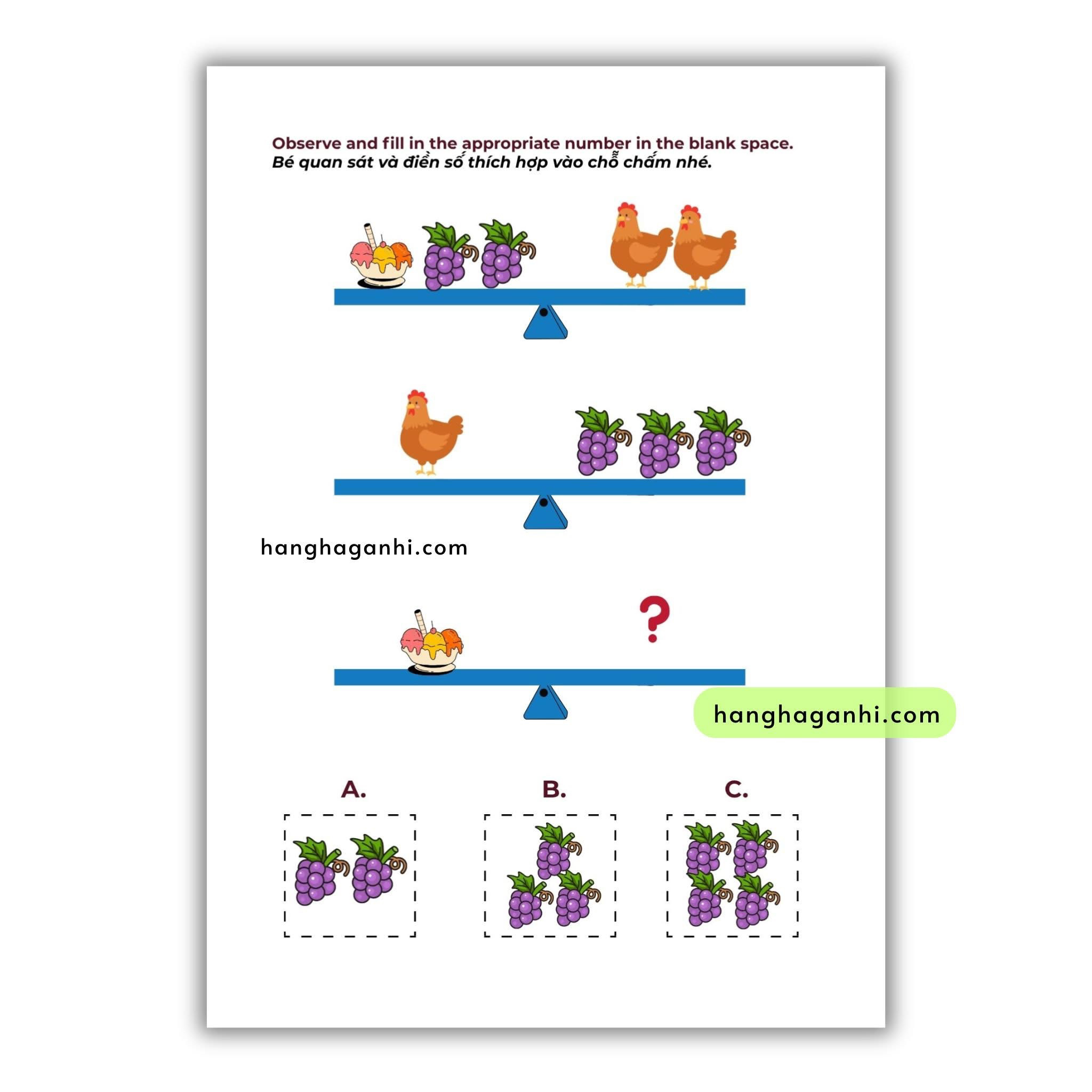 Observe and fill in the appropriate number in the blank space.
Bé quan sát và điền số thích hợp vào chỗ chấm nhé.

hanghaganhi.com

?

hanghaganhi.com

A.

B.

C.