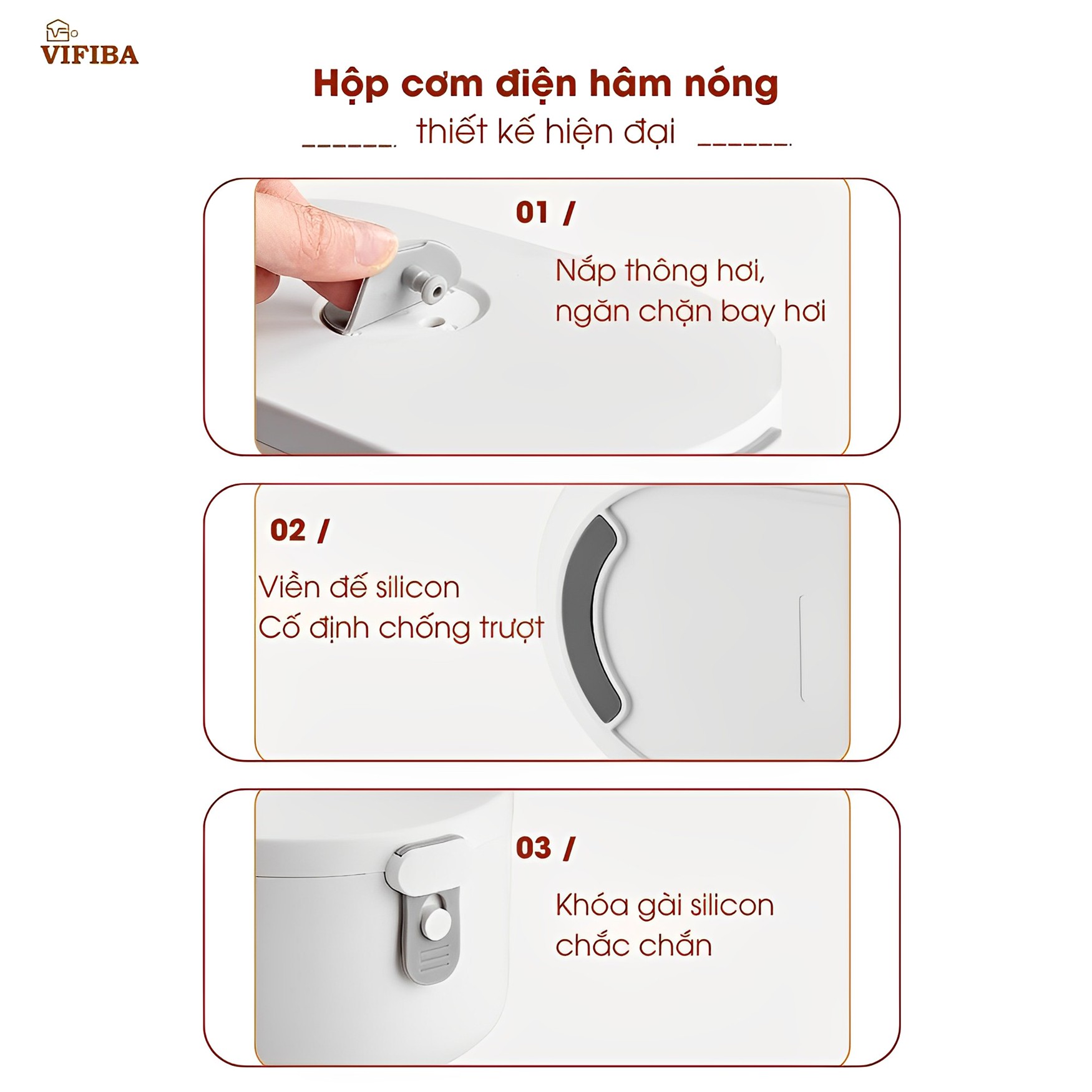 VIFIBA

Hộp cơm điện hâm nóng
thiết kế hiện đại

01 /

Nắp thông hơi, ngăn chặn bay hơi

02 /

Viền đế silicon
Cố định chống trượt

03 /

Khóa gài silicon chắc chắn