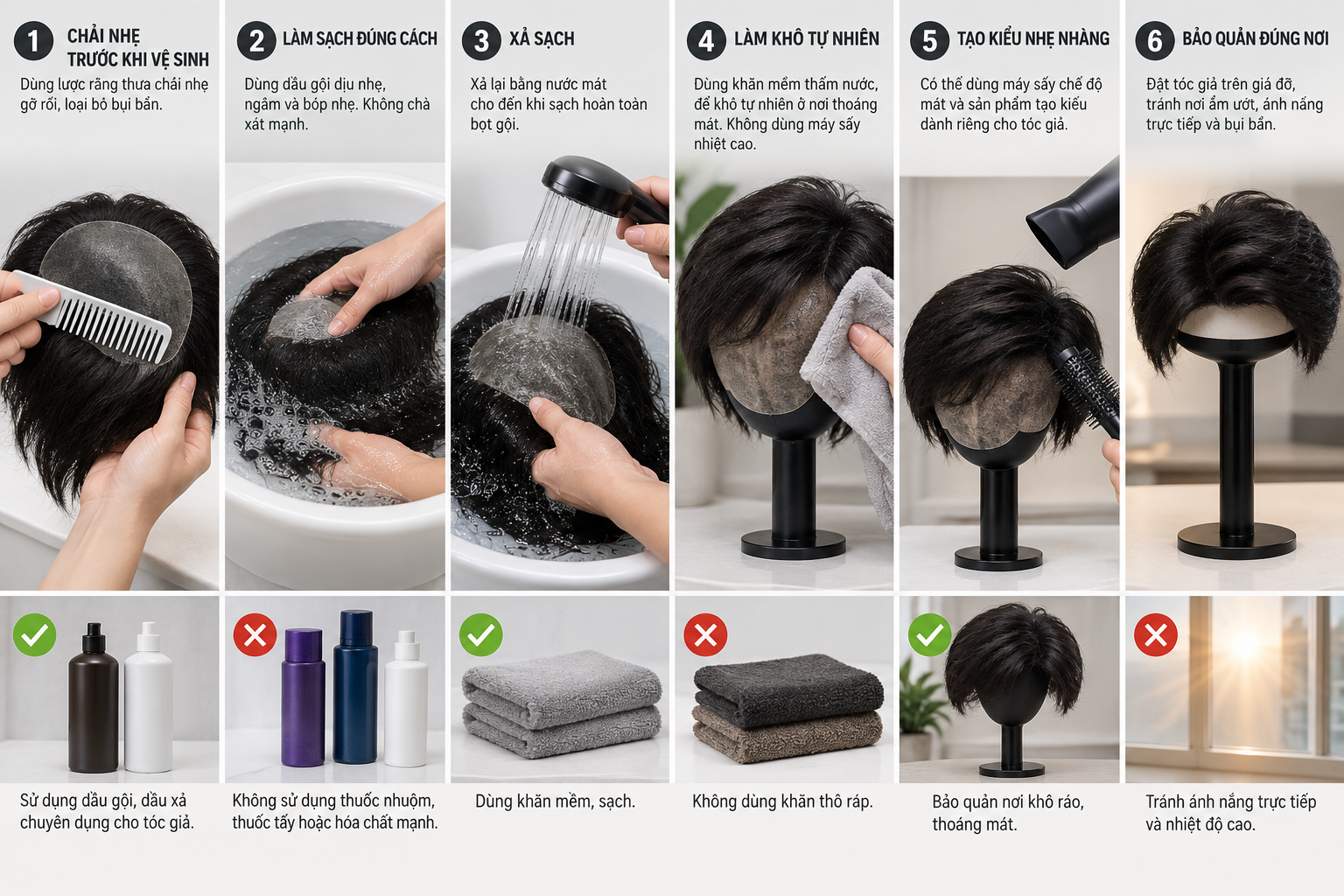 1 CHẢI NHẸ TRƯỚC KHI VỆ SINH
Dùng lược răng thưa chải nhẹ gỡ rối, loại bỏ bụi bẩn.

2 LÀM SẠCH ĐÚNG CÁCH
Dùng dầu gội dịu nhẹ, ngâm và bóp nhẹ. Không chà xát mạnh.

3 XẢ SẠCH
Xả lại bằng nước mát cho đến khi sạch hoàn toàn bọt gội.

4 LÀM KHÔ TỰ NHIÊN
Dùng khăn mềm thấm nước, để khô tự nhiên ở nơi thoáng mát. Không dùng máy sấy nhiệt cao.

5 TẠO KIỂU NHẸ NHÀNG
Có thể dùng máy sấy chế độ mát và sản phẩm tạo kiểu dành riêng cho tóc giả.

6 BẢO QUẢN ĐÚNG NƠI
Đặt tóc giả trên giá đỡ, tránh nơi ẩm ướt, ánh nắng trực tiếp và bụi bẩn.

Sử dụng dầu gội, dầu xả chuyên dụng cho tóc giả.

Không sử dụng thuốc nhuộm, thuốc tẩy hoặc hóa chất mạnh.

Dùng khăn mềm, sạch.

Không dùng khăn thô ráp.

Bảo quản nơi khô ráo, thoáng mát.

Tránh ánh nắng trực tiếp và nhiệt độ cao.