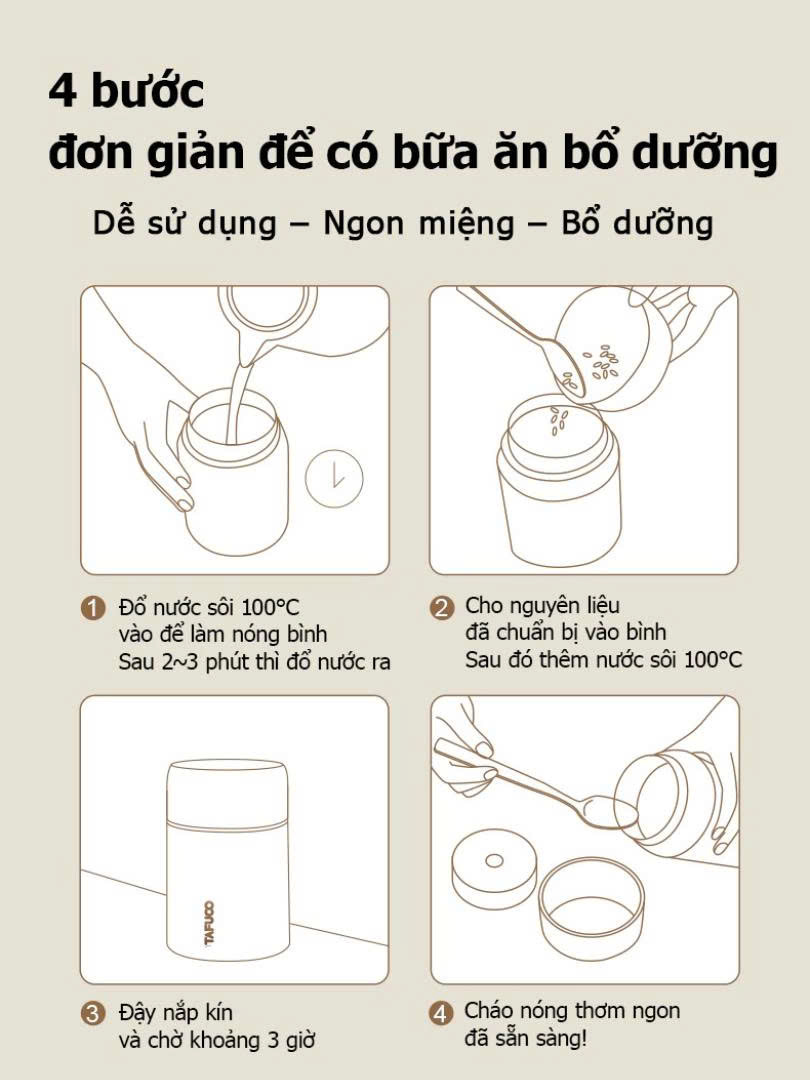 4 bước
đơn giản để có bữa ăn bổ dưỡng

Dễ sử dụng – Ngon miệng – Bổ dưỡng

1 Đổ nước sôi 100°C
vào để làm nóng bình
Sau 2~3 phút thì đổ nước ra

2 Cho nguyên liệu
đã chuẩn bị vào bình
Sau đó thêm nước sôi 100°C

TAFUCO

3 Đậy nắp kín
và chờ khoảng 3 giờ

4 Cháo nóng thơm ngon
đã sẵn sàng!