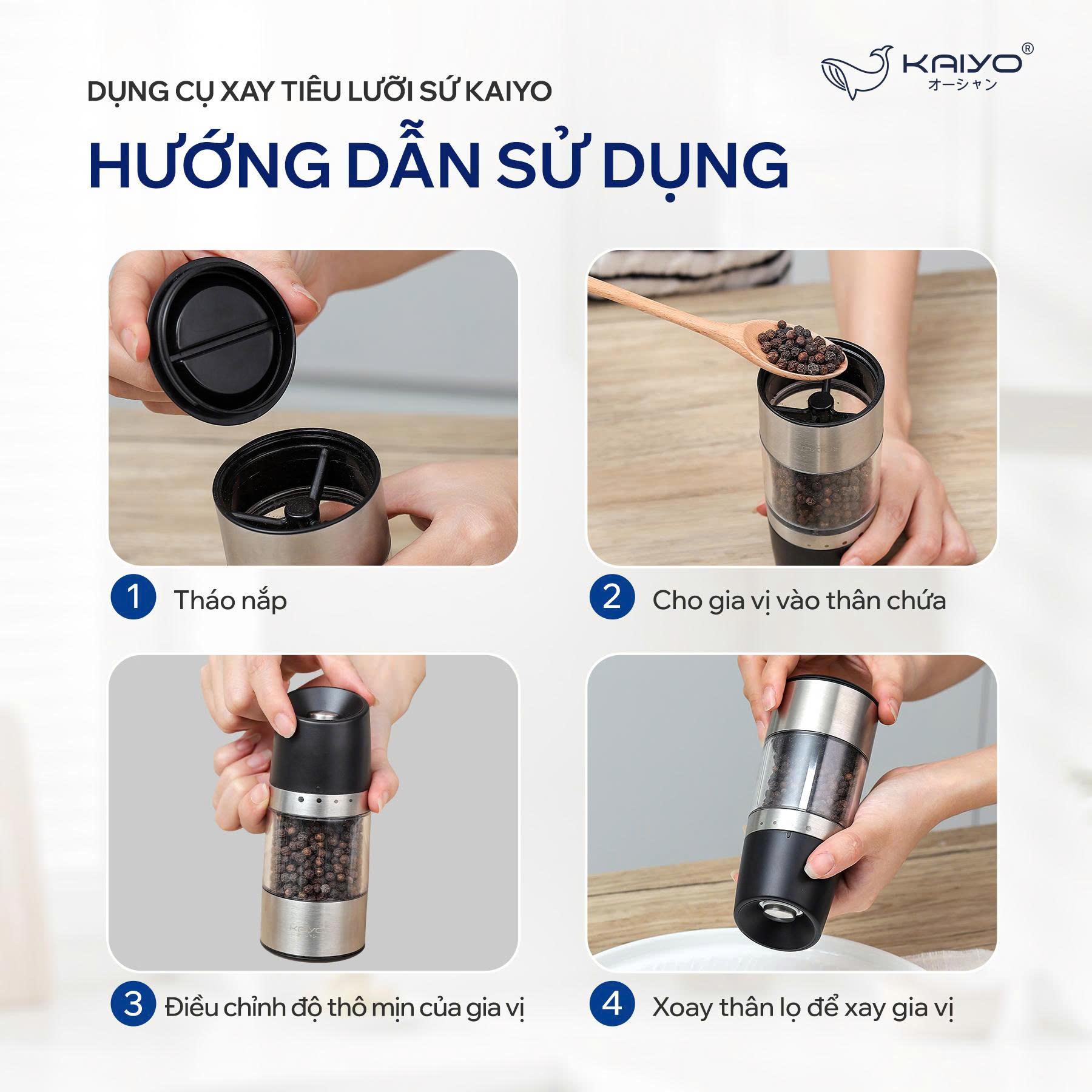 KAIYO®
オーシャン

DỤNG CỤ XAY TIÊU LƯỠI SỨ KAIYO

HƯỚNG DẪN SỬ DỤNG

1 Tháo nắp

2 Cho gia vị vào thân chứa

KAIYO

3 Điều chỉnh độ thô mịn của gia vị

4 Xoay thân lọ để xay gia vị