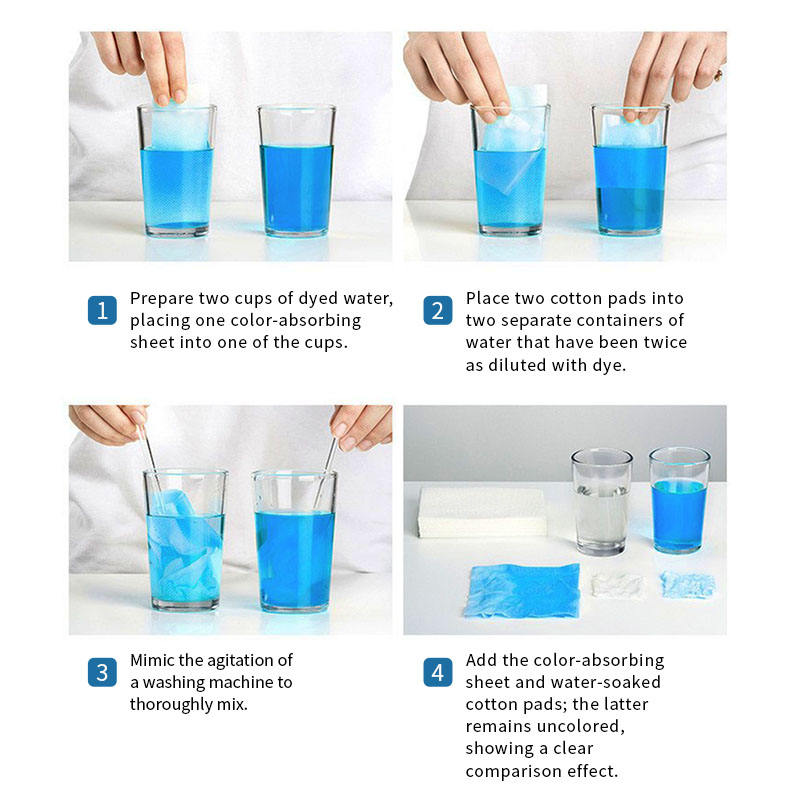 1 Prepare two cups of dyed water, placing one color-absorbing sheet into one of the cups.

2 Place two cotton pads into two separate containers of water that have been twice as diluted with dye.

3 Mimic the agitation of a washing machine to thoroughly mix.

4 Add the color-absorbing sheet and water-soaked cotton pads; the latter remains uncolored, showing a clear comparison effect.