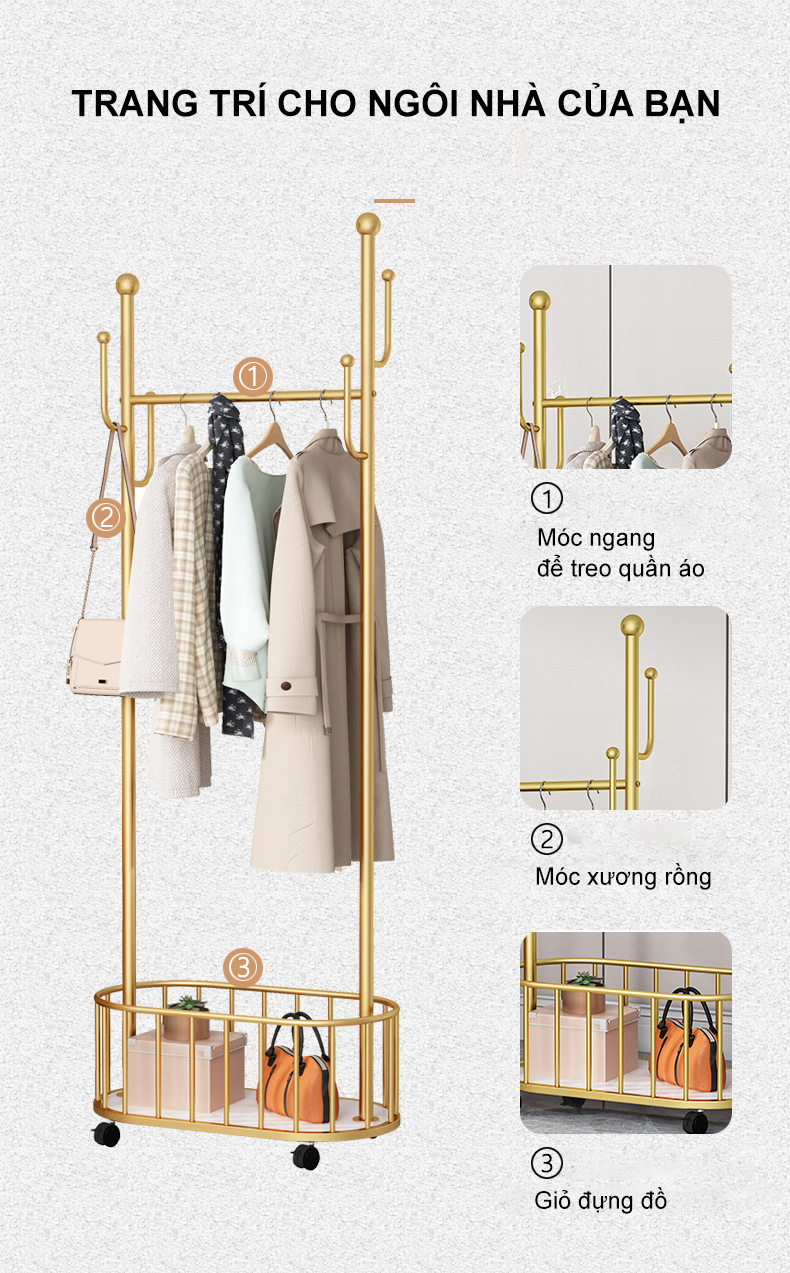 TRANG TRÍ CHO NGÔI NHÀ CỦA BẠN

①

②

③

①

Móc ngang
để treo quần áo

②

Móc xương rồng

③

Giỏ đựng đồ