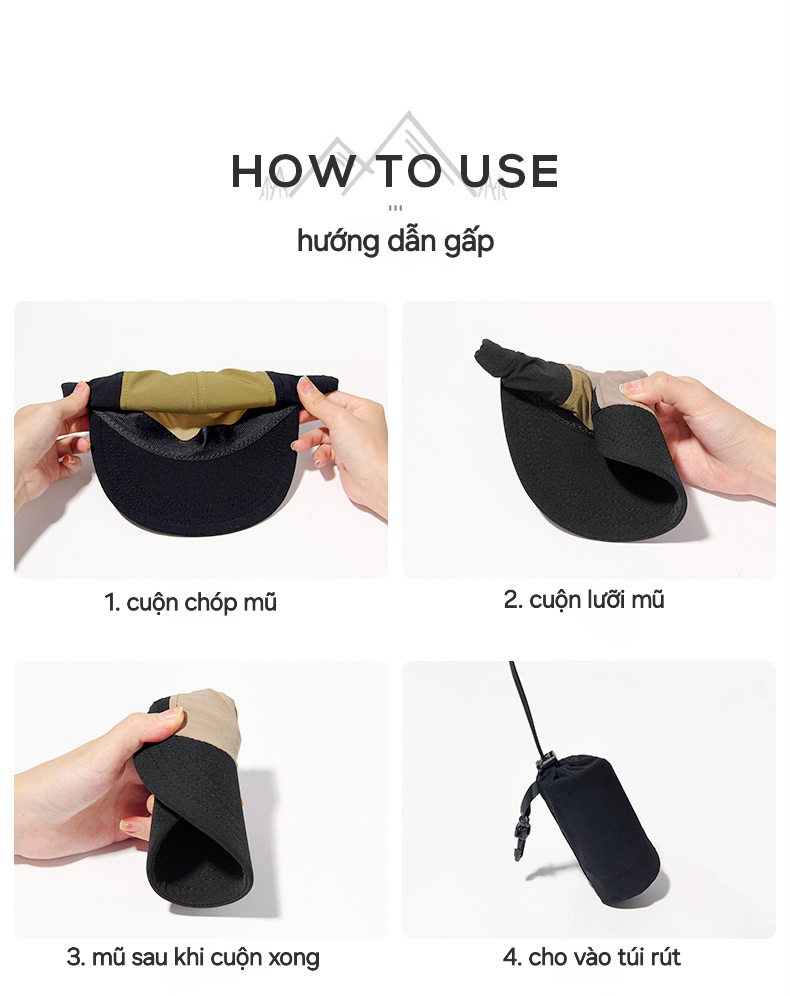 HOW TO USE

hướng dẫn gấp

1. cuộn chóp mũ

2. cuộn lưỡi mũ

3. mũ sau khi cuộn xong

4. cho vào túi rút